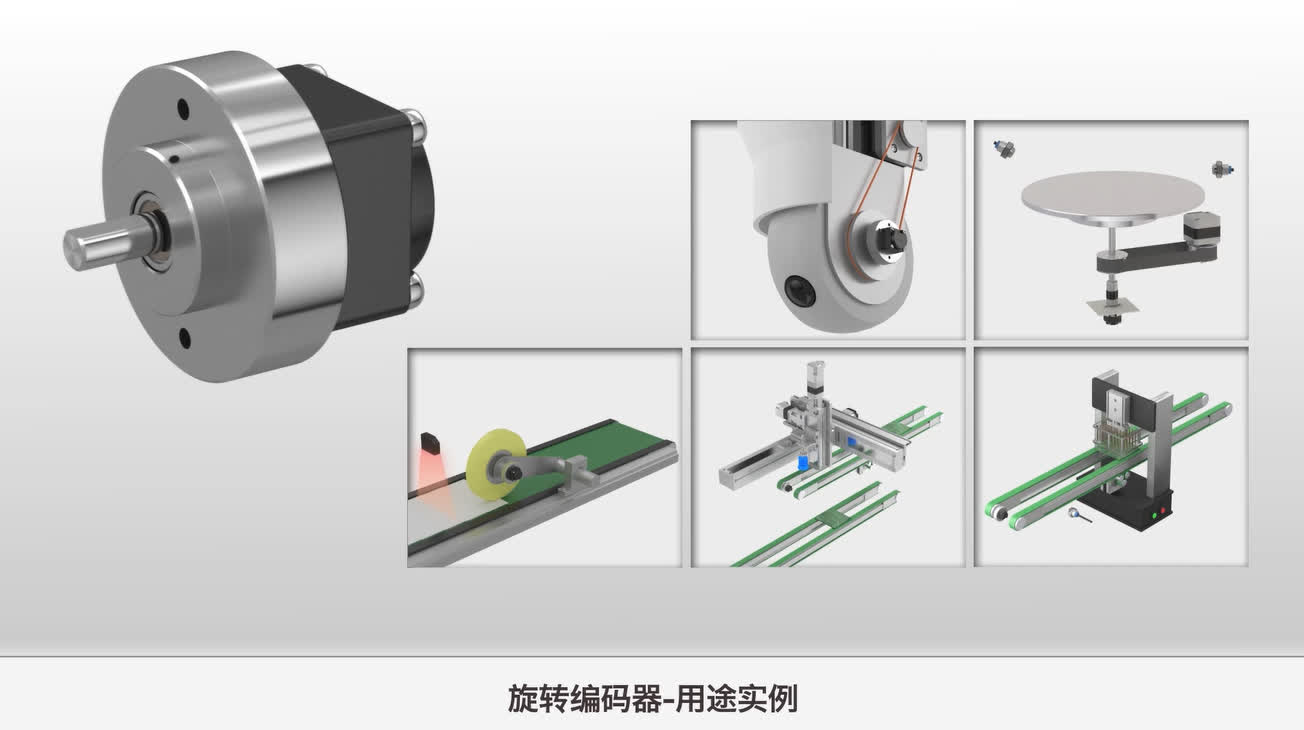 旋转编码器-用途实例