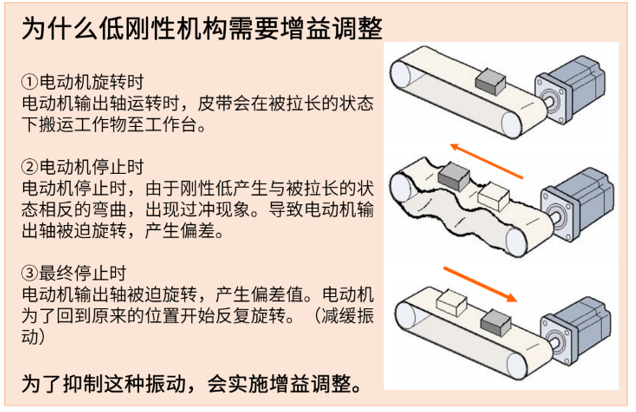 为什么低刚性机构需要增益调整

①电动机旋转时
电动机输出轴运转时，皮带会在被拉长的状态下搬运工作物至工作台。

②电动机停止时
电动机停止时，由于刚性低产生与被拉长的状态相反的弯曲，出现过冲现象。导致电动机输出轴被迫旋转，产生偏差。

③最终停止时
电动机输出轴被迫旋转，产生偏差值。电动机为了回到原来的位置开始反复旋转。（减缓振动）

为了抑制这种振动，会实施增益调整。