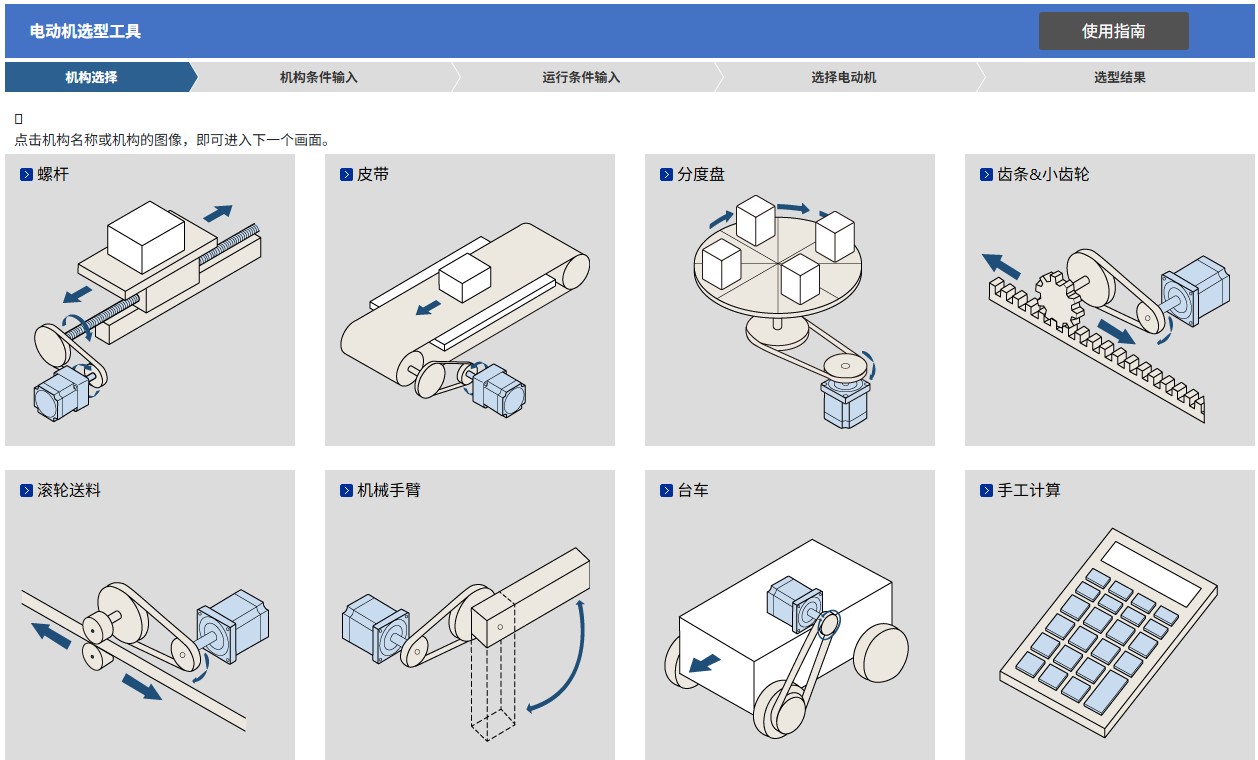 电动机选型工具

使用指南

机构选择

机构条件输入

运行条件输入

选择电动机

选型结果

点击机构名称或机构的图像，即可进入下一个画面。

螺杆

皮带

分度盘

齿条&小齿轮

滚轮送料

机械手臂

台车

手工计算